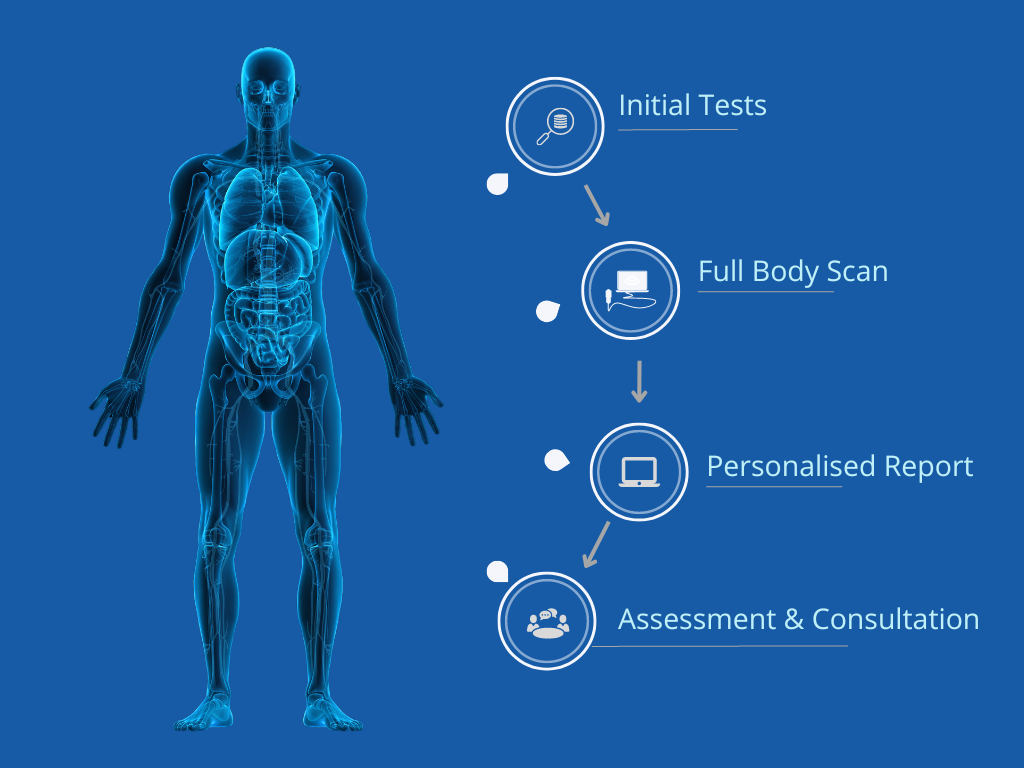 Initial Tests

Full Body Scan

Personalised Report

Assessment & Consultation